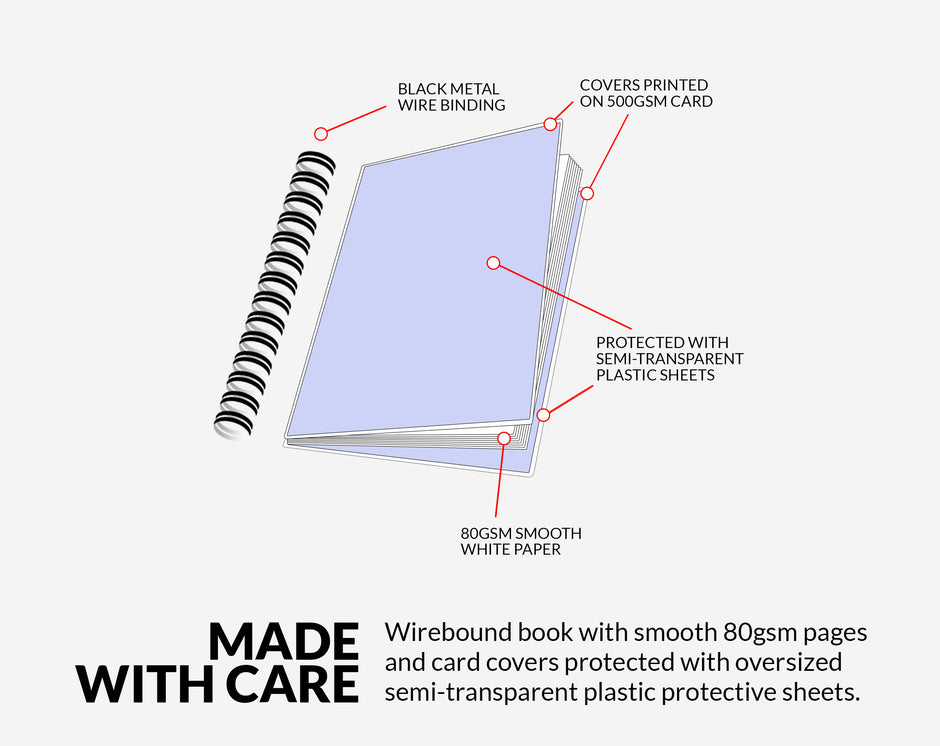 BLACK METAL WIRE BINDING

COVERS PRINTED ON 500GSM CARD

PROTECTED WITH SEMI-TRANSPARENT PLASTIC SHEETS

80GSM SMOOTH WHITE PAPER

MADE WITH CARE

Wirebound book with smooth 80gsm pages and card covers protected with oversized semi-transparent plastic protective sheets.